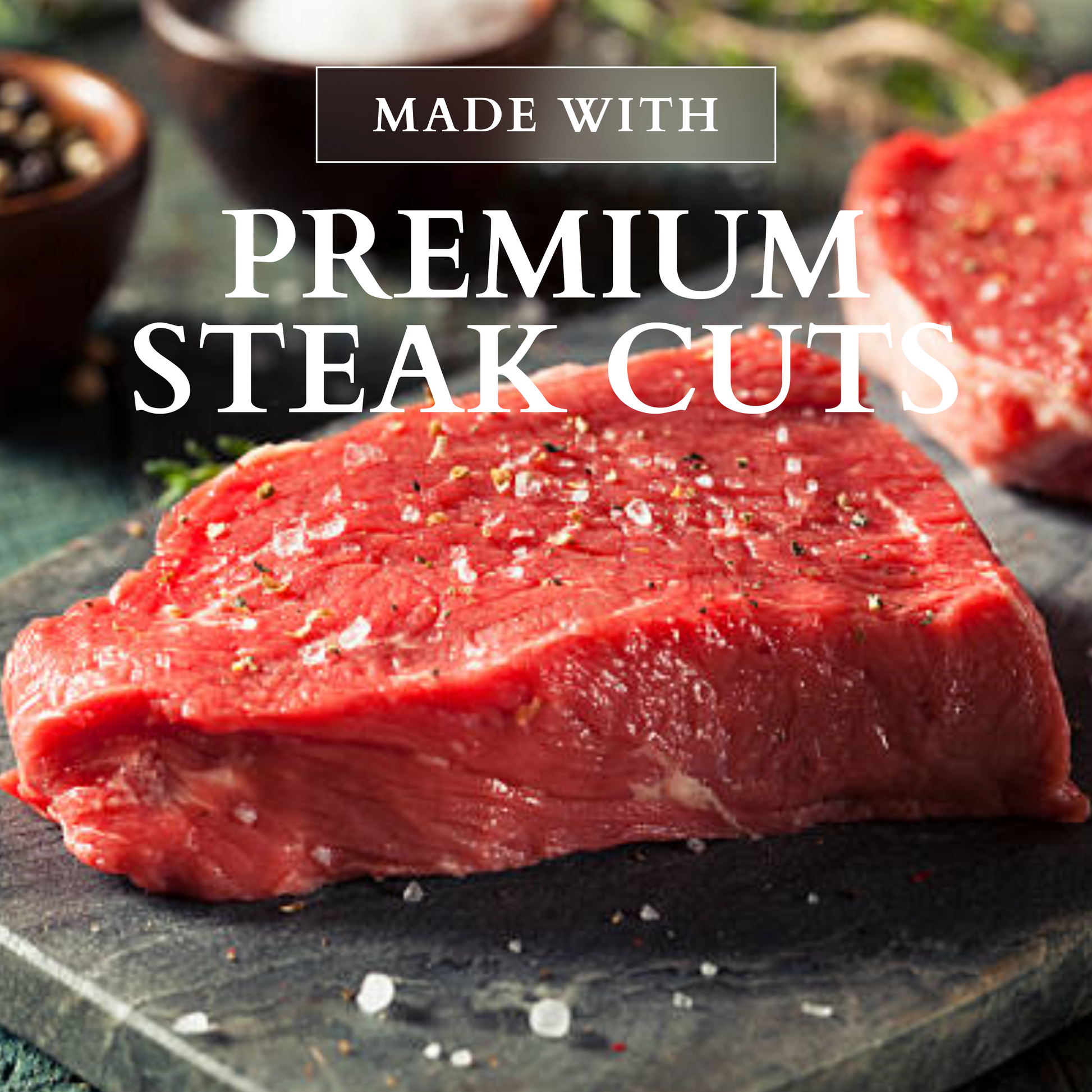 MADE WITH

PREMIUM STEAK CUTS