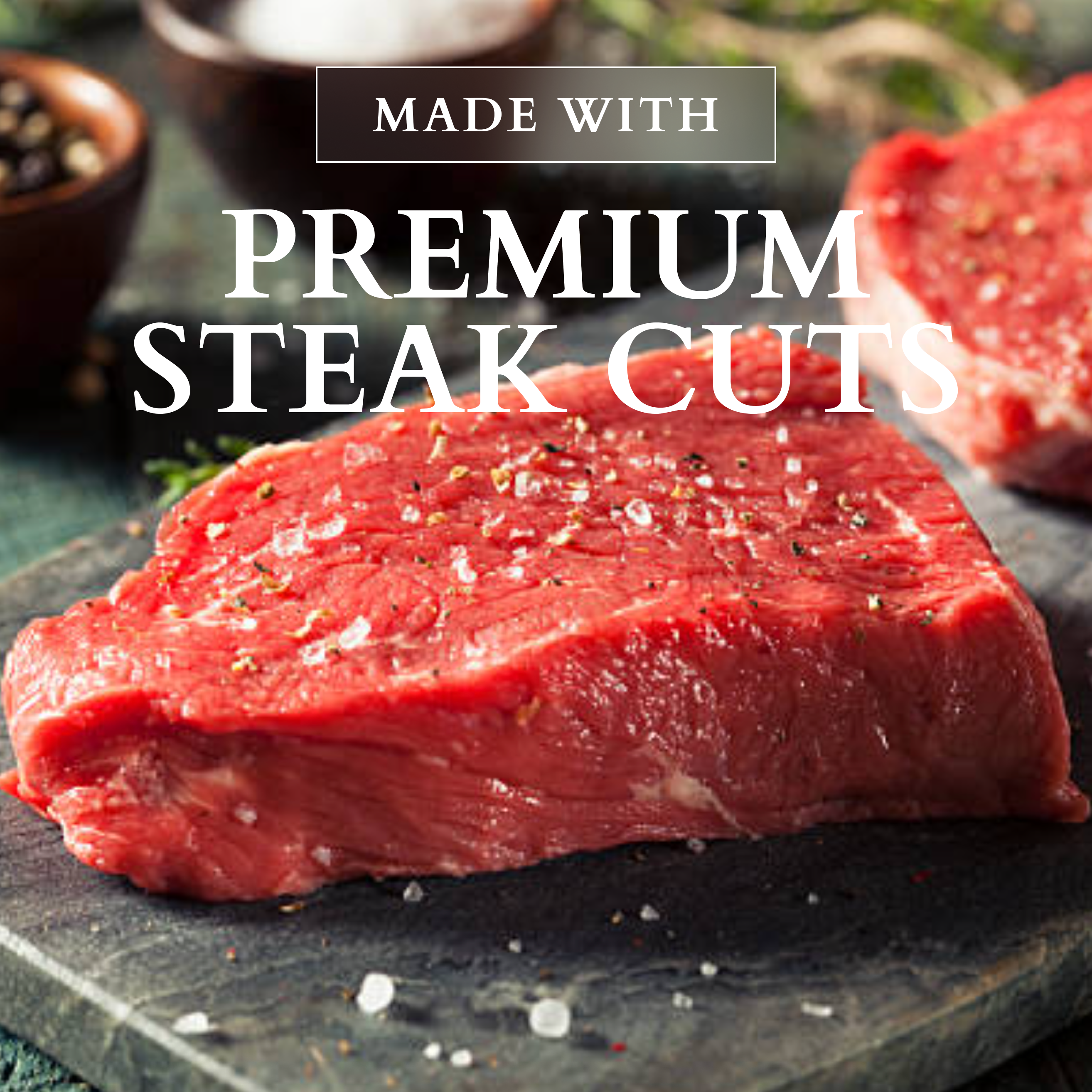 MADE WITH

PREMIUM STEAK CUTS