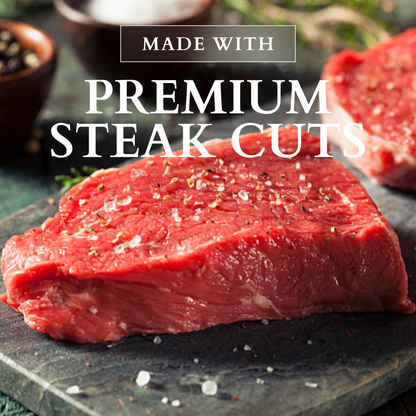 MADE WITH
PREMIUM STEAK CUTS